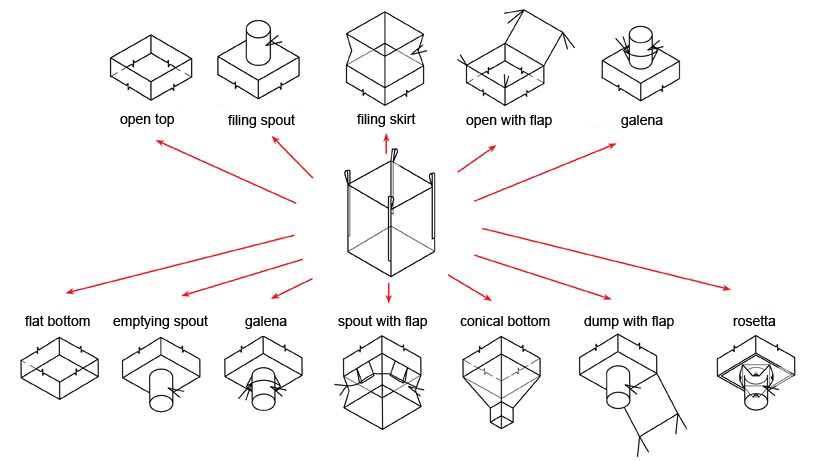 open top
filing spout
filing skirt
open with flap
galena

flat bottom
emptying spout
galena
spout with flap
conical bottom
dump with flap
rosetta