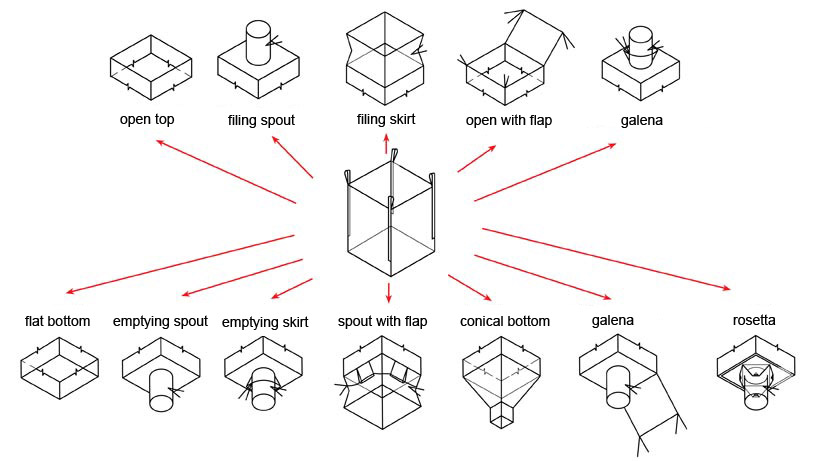 open top
filing spout
filing skirt
open with flap
galena

flat bottom
emptying spout
emptying skirt
spout with flap
conical bottom
galena
rosetta